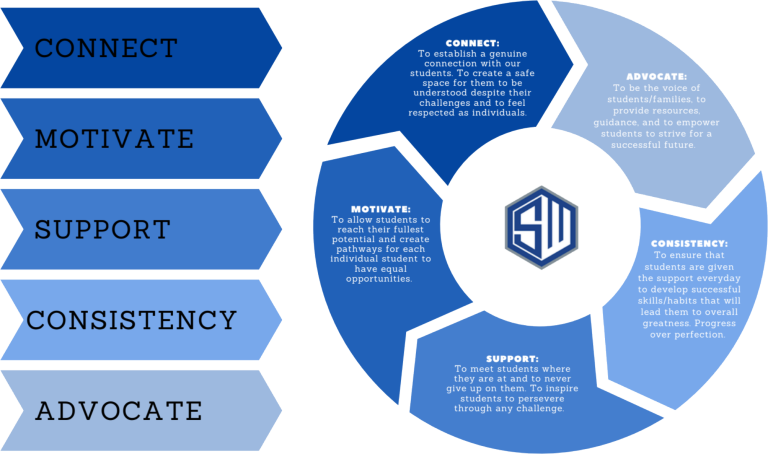 CONNECT

MOTIVATE

SUPPORT

CONSISTENCY

ADVOCATE

CONNECT:
To establish a genuine connection with our students. To create a safe space for them to be understood despite their challenges and to feel respected as individuals.

ADVOCATE:
To be the voice of students/families, to provide resources, guidance, and to empower students to strive for a successful future.

SW

CONSISTENCY:
To ensure that students are given the support everyday to develop successful skills/habits that will lead them to overall greatness. Progress over perfection.

SUPPORT:
To meet students where they are at and to never give up on them. To inspire students to persevere through any challenge.

MOTIVATE:
To allow students to reach their fullest potential and create pathways for each individual student to have equal opportunities.